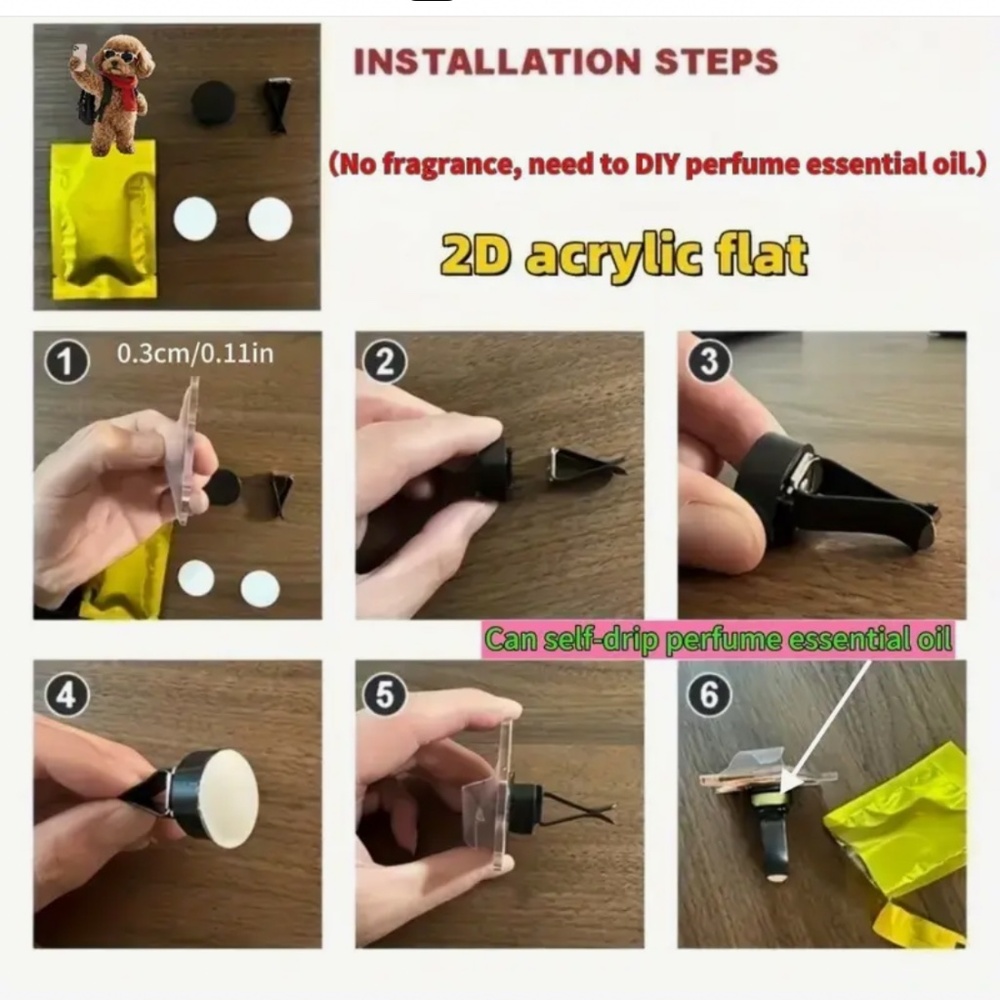 INSTALLATION STEPS

(No fragrance, need to DIY perfume essential oil.)

2D acrylic flat

1 0.3cm/0.11in

2

3

Can self-drip perfume essential oil

4

5

6